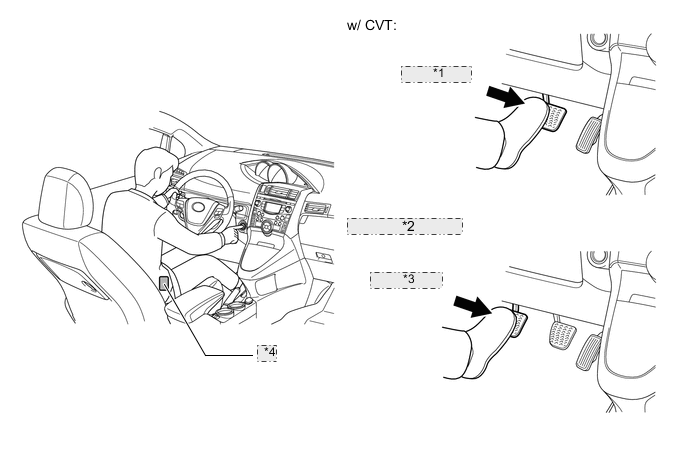 w/ CVT:

*1

*2

*3

*4