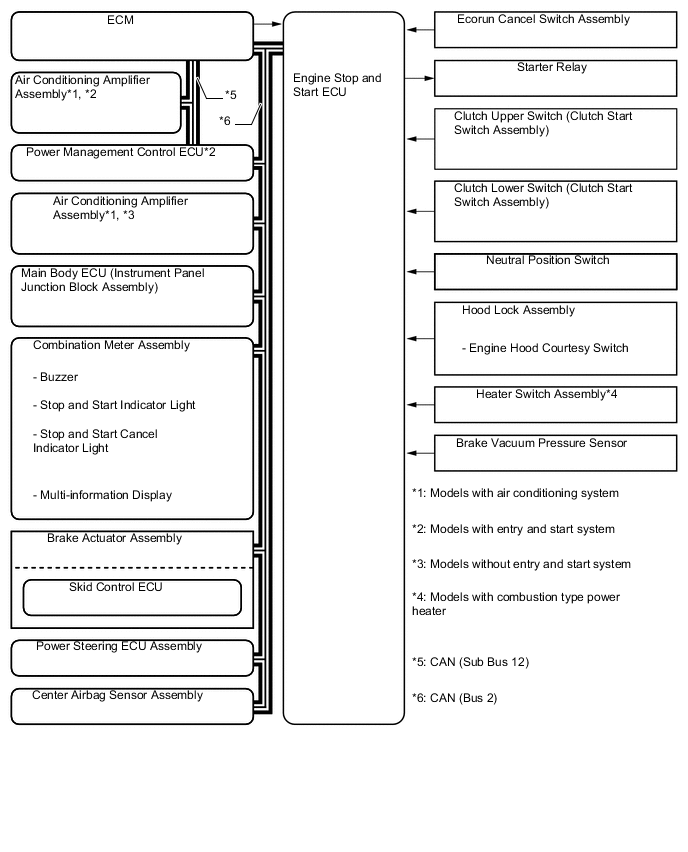 ECM

Air Conditioning Amplifier Assembly*1, *2

*5

*6

Power Management Control ECU*2

Air Conditioning Amplifier Assembly*1, *3

Main Body ECU (Instrument Panel Junction Block Assembly)

Combination Meter Assembly

- Buzzer

- Stop and Start Indicator Light

- Stop and Start Cancel Indicator Light

- Multi-information Display

Brake Actuator Assembly

Skid Control ECU

Power Steering ECU Assembly

Center Airbag Sensor Assembly

Engine Stop and Start ECU

Ecorun Cancel Switch Assembly

Starter Relay

Clutch Upper Switch (Clutch Start Switch Assembly)

Clutch Lower Switch (Clutch Start Switch Assembly)

Neutral Position Switch

Hood Lock Assembly

- Engine Hood Courtesy Switch

Heater Switch Assembly*4

Brake Vacuum Pressure Sensor

*1: Models with air conditioning system

*2: Models with entry and start system

*3: Models without entry and start system

*4: Models with combustion type power heater

*5: CAN (Sub Bus 12)

*6: CAN (Bus 2)