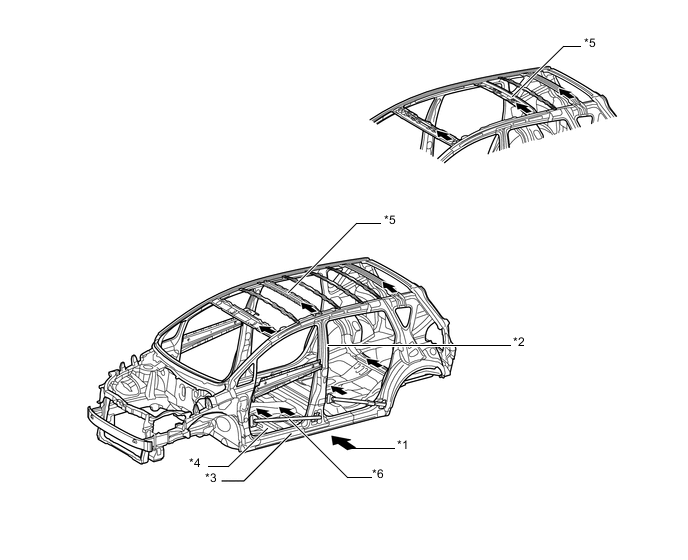 *5

*5

*2

*1

*4

*3

*6