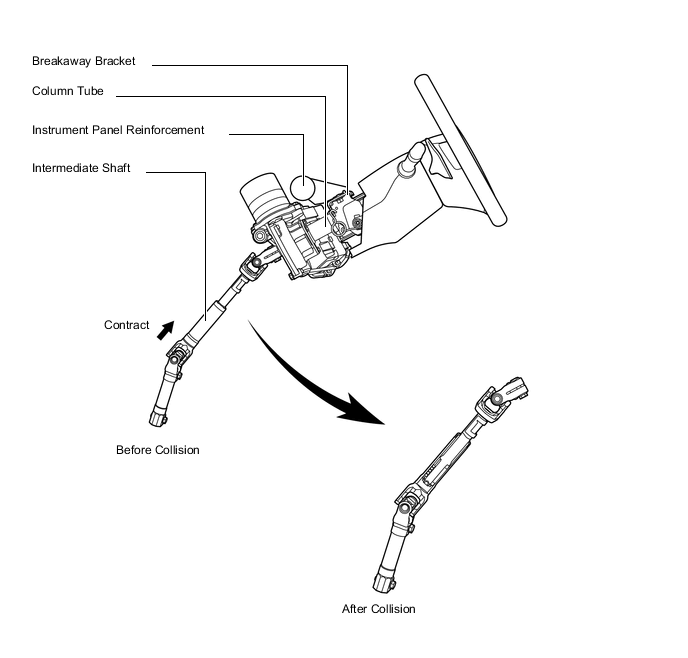 Breakaway Bracket
Column Tube
Instrument Panel Reinforcement
Intermediate Shaft
Contract
Before Collision
After Collision