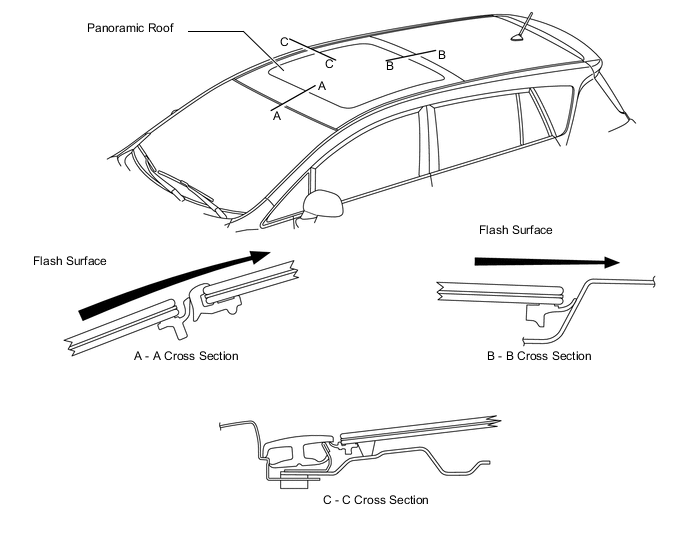 Panoramic Roof

C

C

B

B

A

A

Flash Surface

Flash Surface

A - A Cross Section

B - B Cross Section

C - C Cross Section