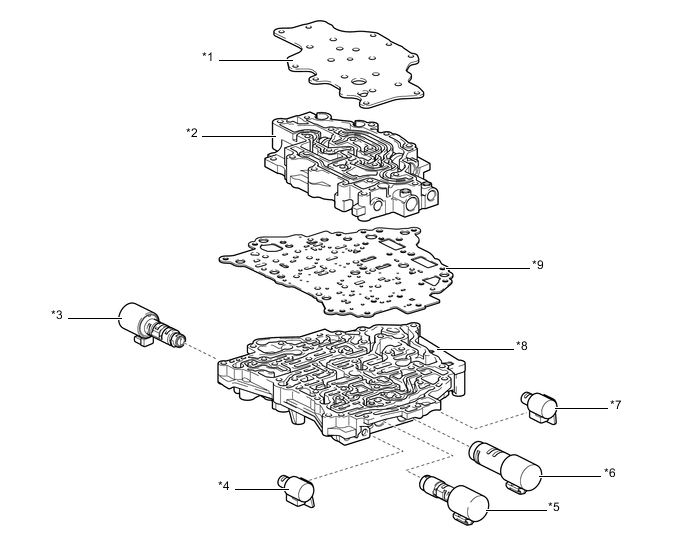 *1
*2
*9
*3
*8
*7
*6
*4
*5