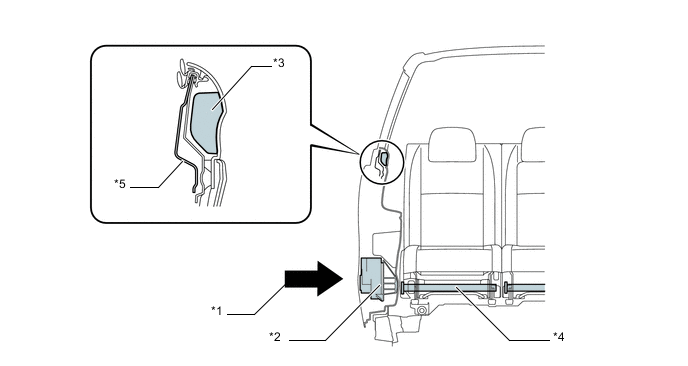 *3
*5
*1
*2
*4