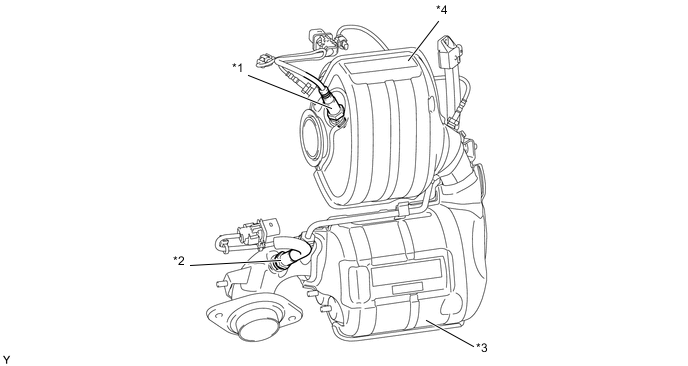 *4
*1
*2
*3
Y