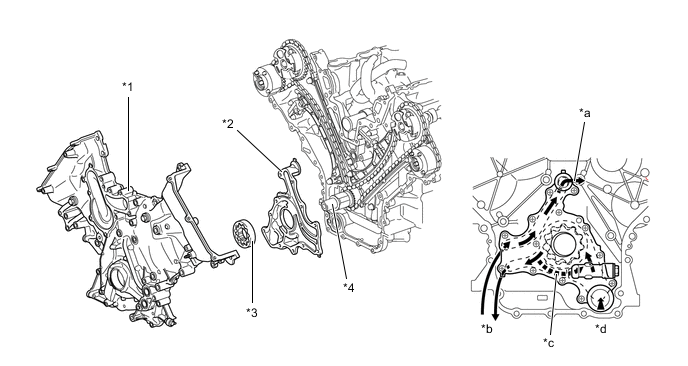 *1
*2
*3
*4
*a
*b
*c
*d