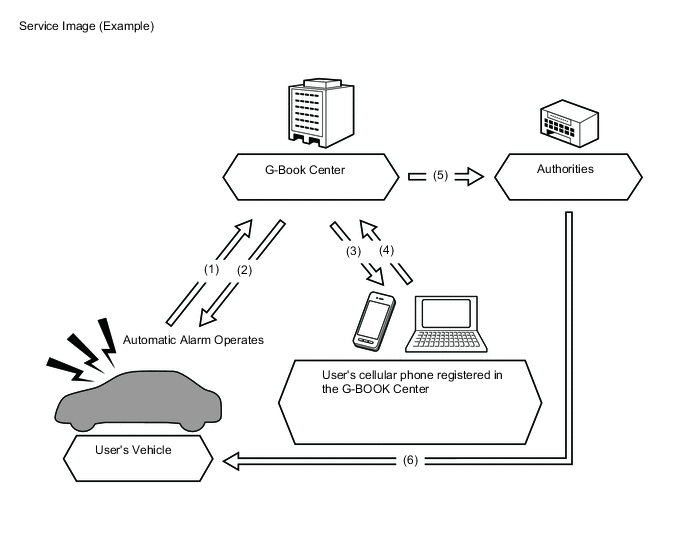 Service Image (Example)

G-Book Center

(5)

Authorities

(1)

(2)

(3)

(4)

Automatic Alarm Operates

User's cellular phone registered in the G-BOOK Center

User's Vehicle

(6)