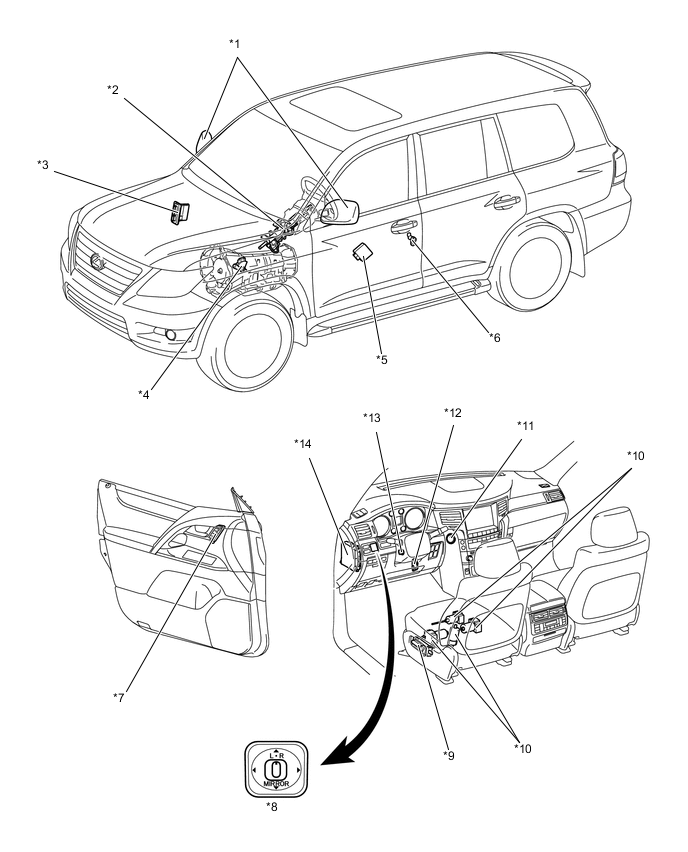 *1
*2
*3
*4
*5
*6
*13
*12
*11
*14
*10
*7
*9
*10
L • R
MIRROR
*8