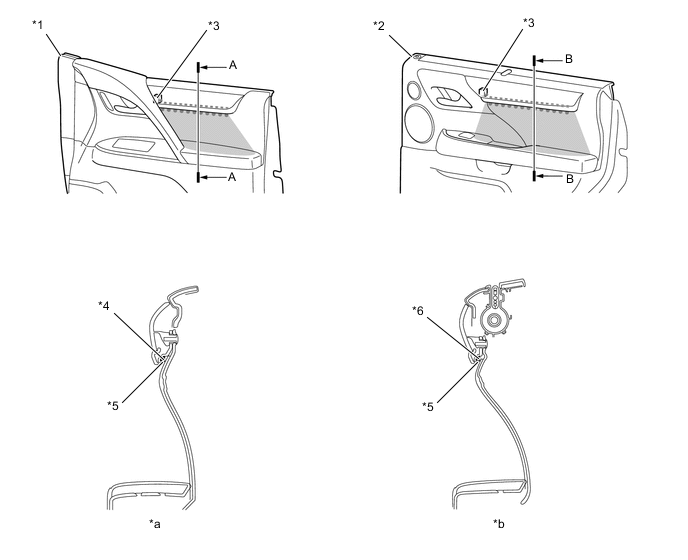 *1
*3
A
A

*2
*3
B
B

*4
*5
*a

*6
*5
*b