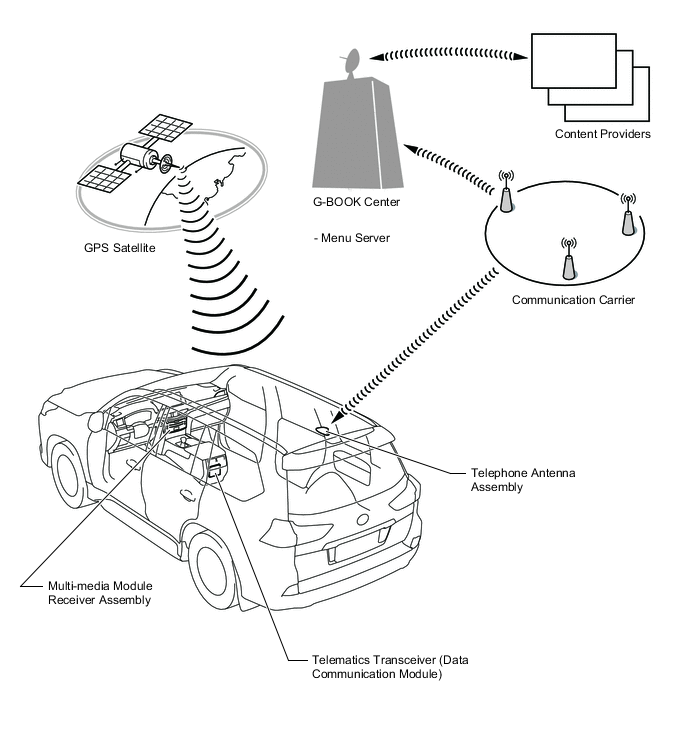 Content Providers

G-BOOK Center

- Menu Server

GPS Satellite

Communication Carrier

Telephone Antenna Assembly

Multi-media Module Receiver Assembly

Telematics Transceiver (Data Communication Module)