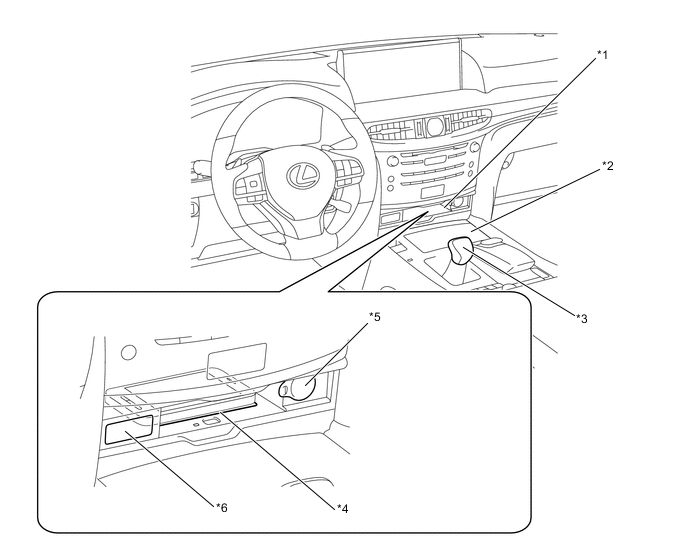 *1
*2
*3
*5
*6
*4