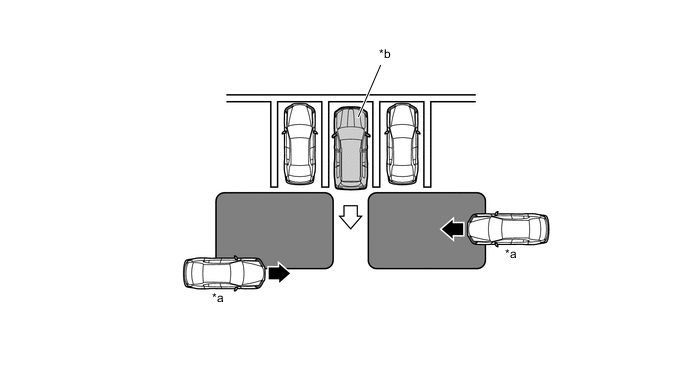 *b

*a

*a