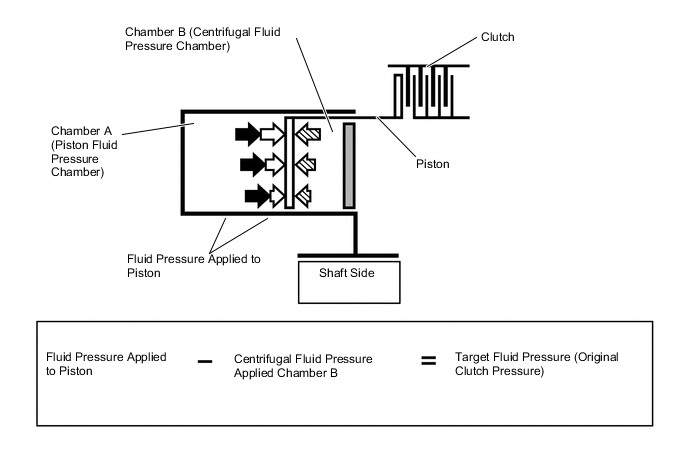 Chamber B (Centrifugal Fluid Pressure Chamber)

Clutch

Chamber A (Piston Fluid Pressure Chamber)

Piston

Fluid Pressure Applied to Piston

Shaft Side

Fluid Pressure Applied to Piston − Centrifugal Fluid Pressure Applied Chamber B = Target Fluid Pressure (Original Clutch Pressure)