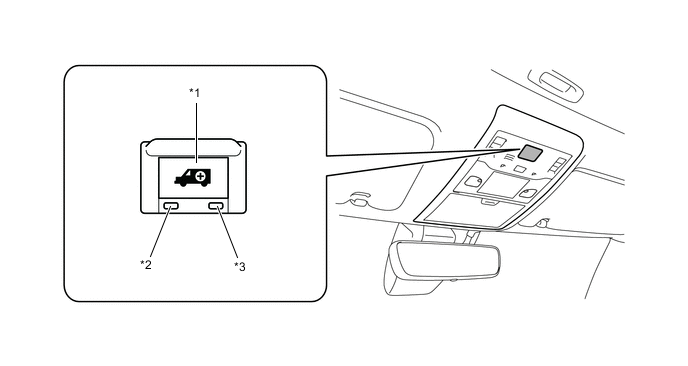 *1

*2

*3