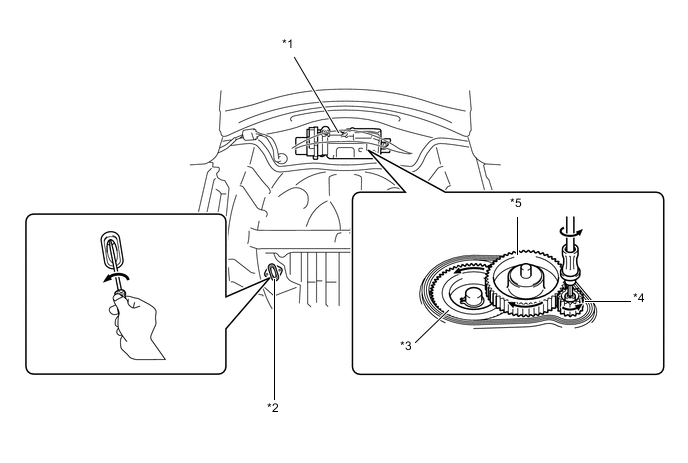 *1

*5

*4

*3

*2