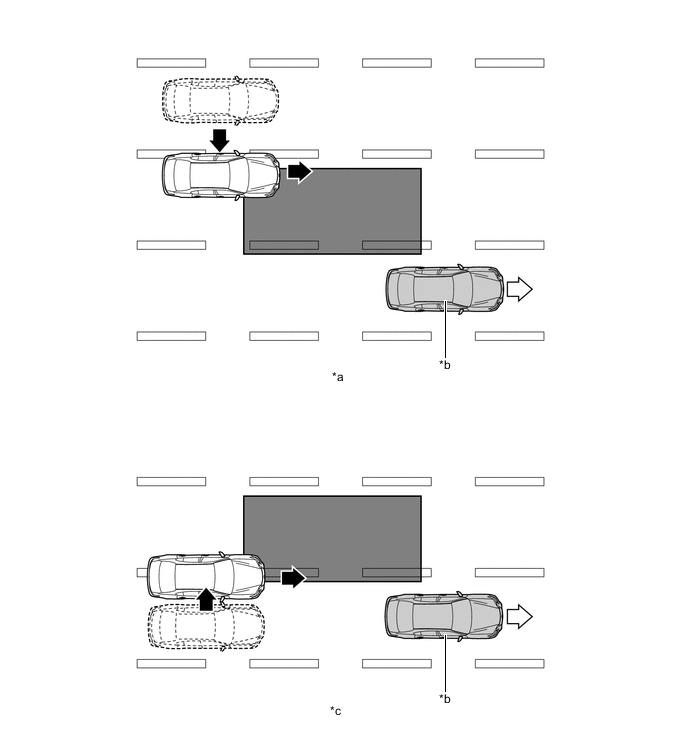 *b

*a

*b

*c