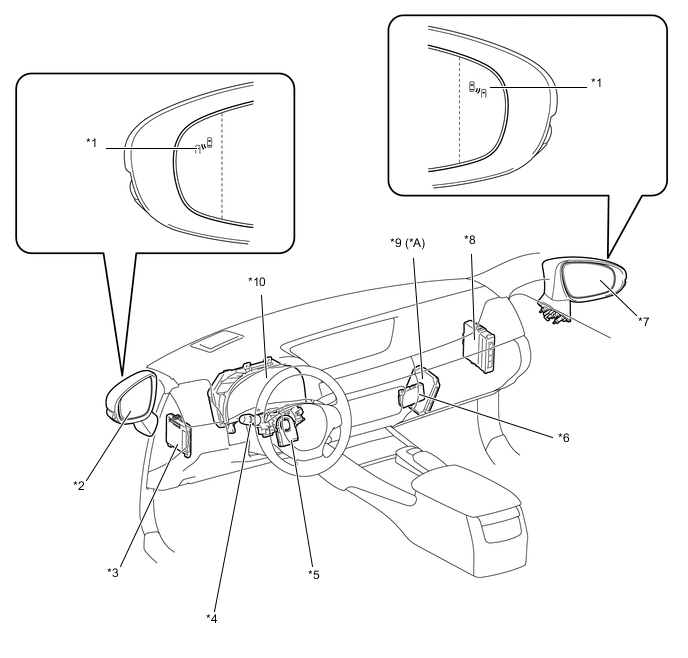 *1

*1

*9 (*A)

*8

*10

*7

*6

*2

*3

*5

*4