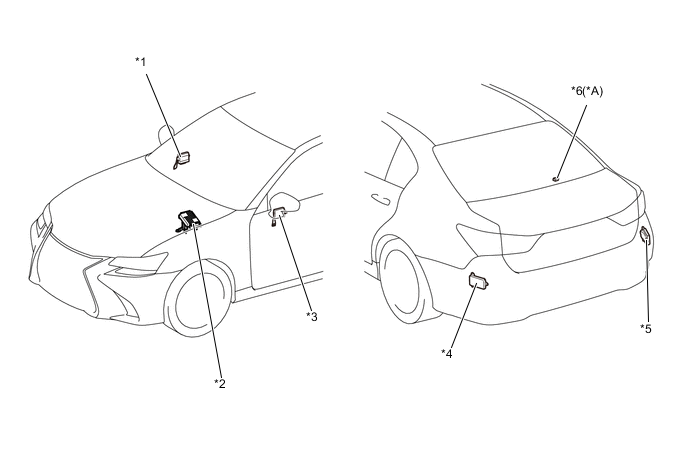 *1

*2

*3

*6(*A)

*4

*5