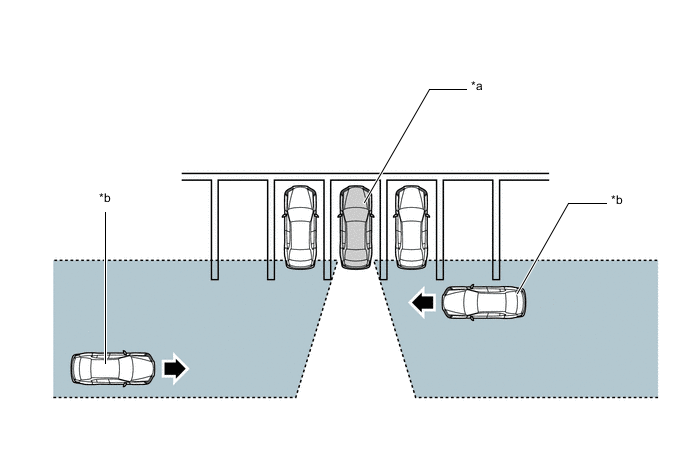 *a

*b

*b