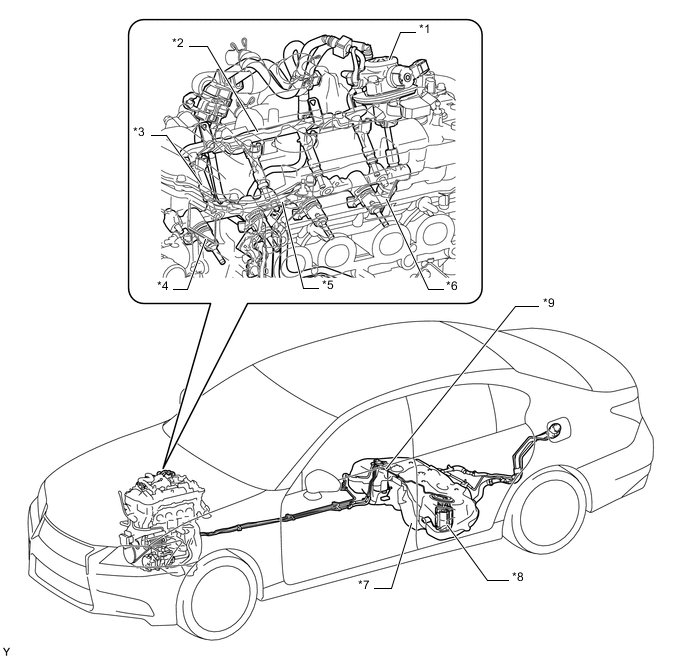 *1
*2
*3
*4
*5
*6
*9
*7
*8
Y