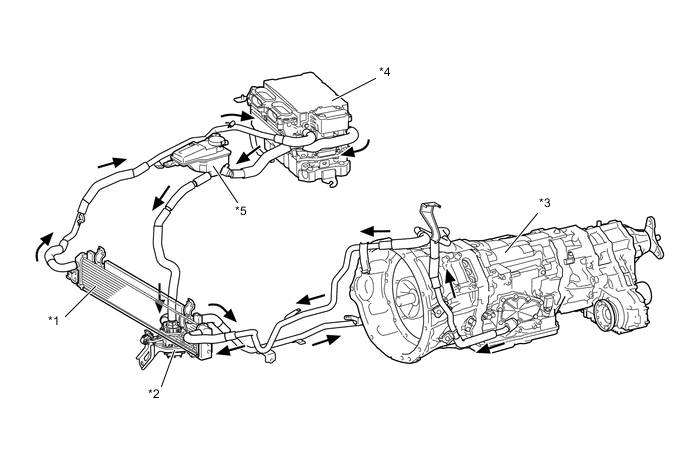 *4
*5
*3
*1
*2