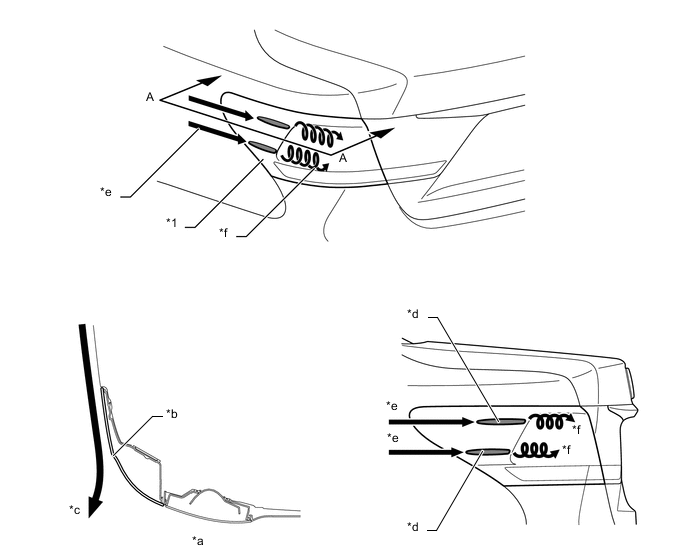 A
A
*e
*1
*f

*b
*c
*a

*d
*e
*f
*e
*f
*d