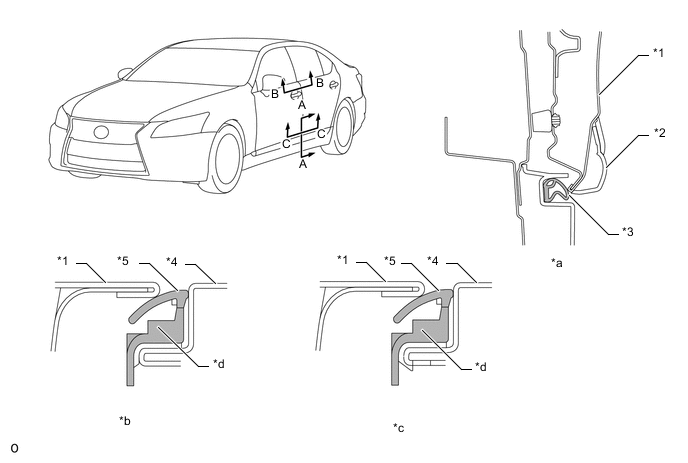 B
B
A
C
C
A

*1
*2
*3
*a

*1 *5 *4
*d
*b

*1 *5 *4
*d
*c

O