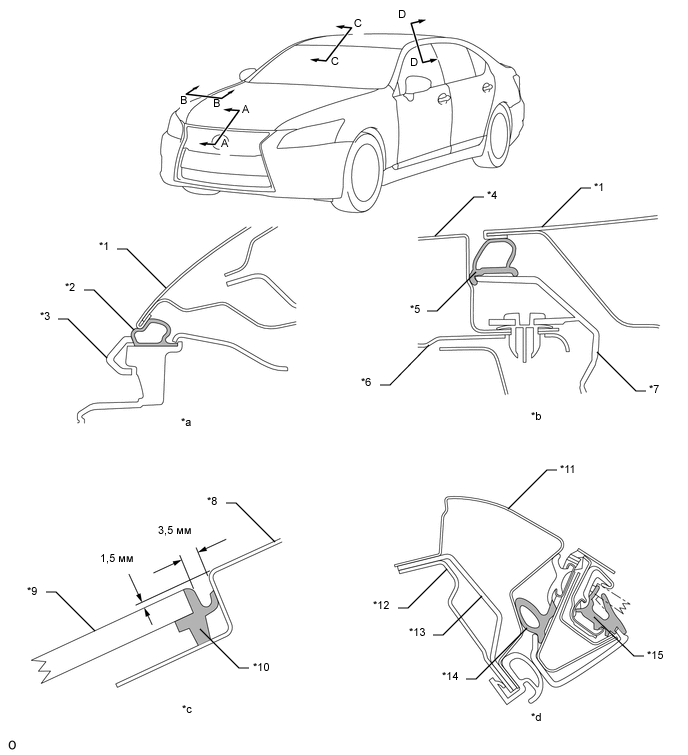 C
C
D
D
B
B
A
A

*1
*2
*3
*a

*4
*1
*5
*6
*7
*b

*8
3,5 мм
1,5 мм
*9
*10
*c

*11
*12
*13
*14
*15
*d

O