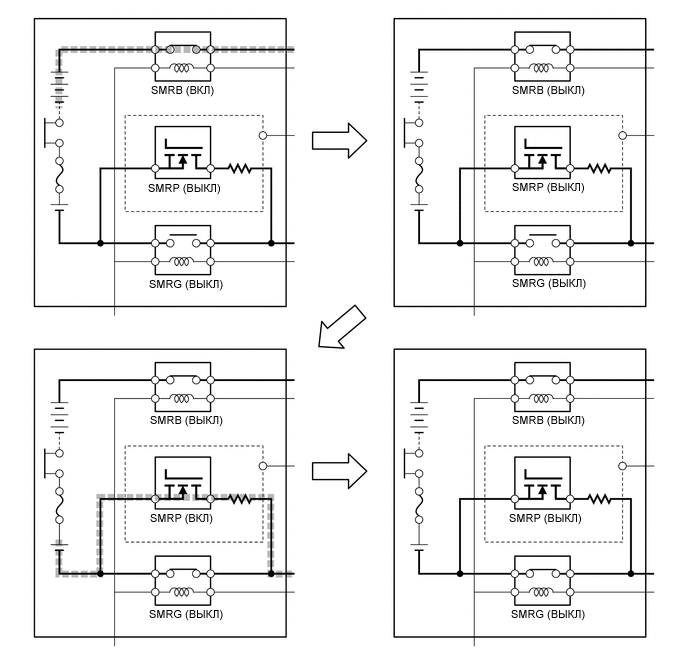 SMRB (ВКЛ)
SMRP (ВЫКЛ)
SMRG (ВЫКЛ)

SMRB (ВЫКЛ)
SMRP (ВЫКЛ)
SMRG (ВЫКЛ)

SMRB (ВЫКЛ)
SMRP (ВКЛ)
SMRG (ВЫКЛ)

SMRB (ВЫКЛ)
SMRP (ВЫКЛ)
SMRG (ВЫКЛ)