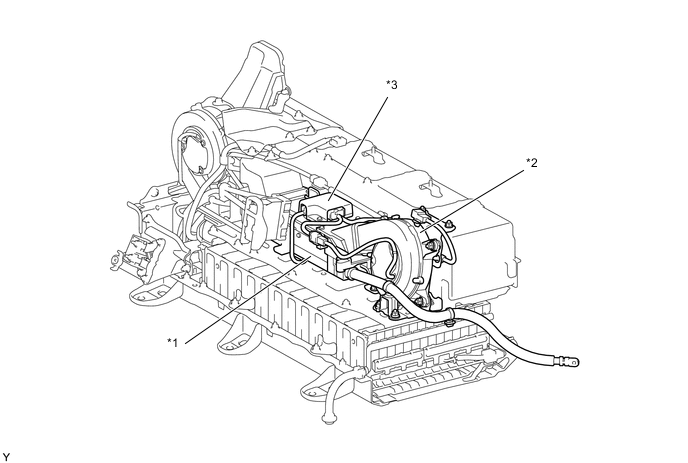 *3
*2
*1
Y