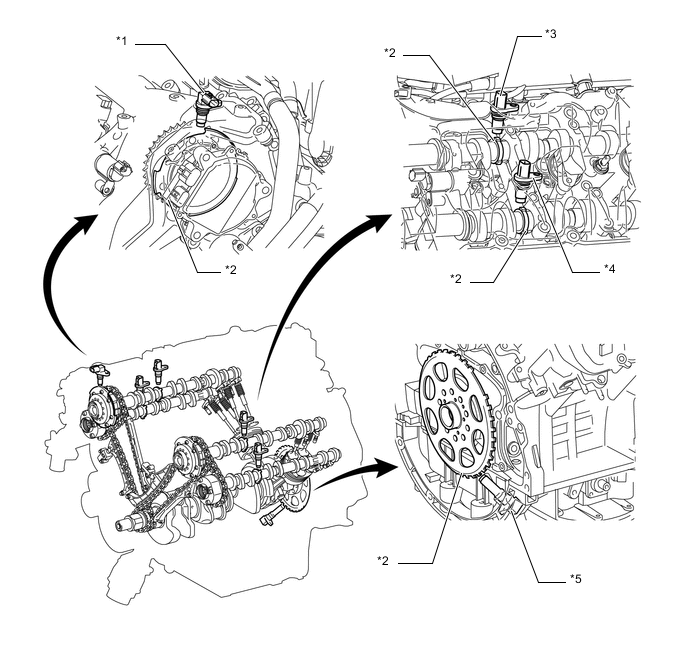 *1

*2

*2

*3

*2

*4

*2

*5