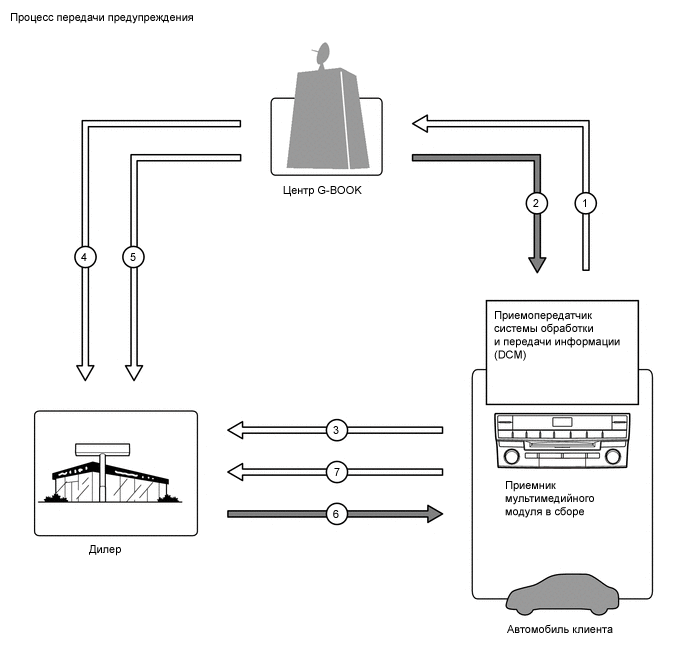 Процесс передачи предупреждения

Центр G-BOOK

2

1

4

5

Приемопередатчик системы обработки и передачи информации (DCM)

3

7

6

Приемник мультимедийного модуля в сборе

Дилер

Автомобиль клиента