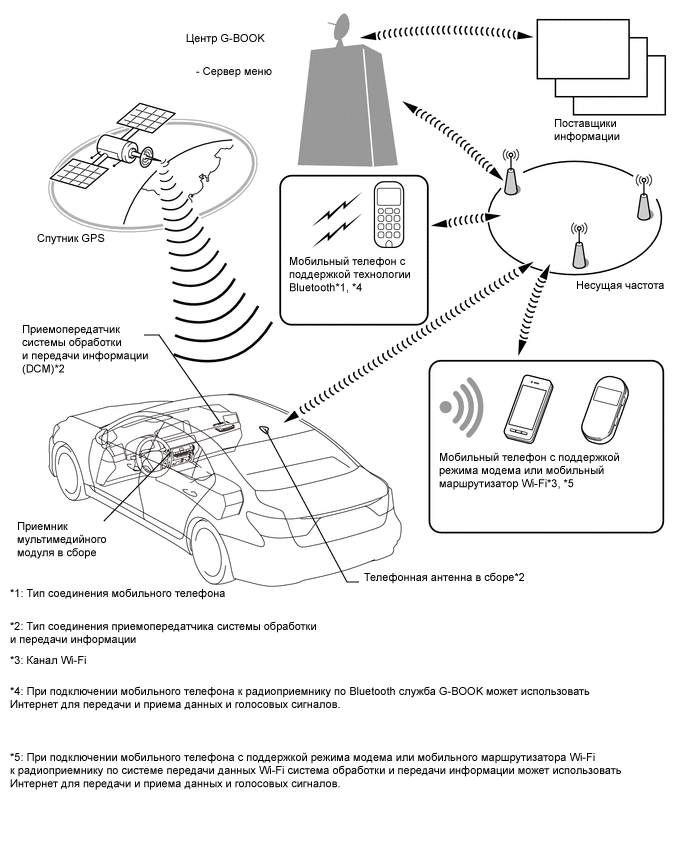 Центр G-BOOK

- Сервер меню

Поставщики информации

Спутник GPS

Мобильный телефон с поддержкой технологии Bluetooth*1, *4

Несущая частота

Приемопередатчик системы обработки и передачи информации (DCM)*2

Мобильный телефон с поддержкой режима модема или мобильный маршрутизатор Wi-Fi*3, *5

Приемник мультимедийного модуля в сборе

Телефонная антенна в сборе*2

*1: Тип соединения мобильного телефона

*2: Тип соединения приемопередатчика системы обработки и передачи информации

*3: Канал Wi-Fi

*4: При подключении мобильного телефона к радиоприемнику по Bluetooth служба G-BOOK может использовать Интернет для передачи и приема данных и голосовых сигналов.

*5: При подключении мобильного телефона с поддержкой режима модема или мобильного маршрутизатора Wi-Fi к радиоприемнику по системе передачи данных Wi-Fi система обработки и передачи информации может использовать Интернет для передачи и приема данных и голосовых сигналов.