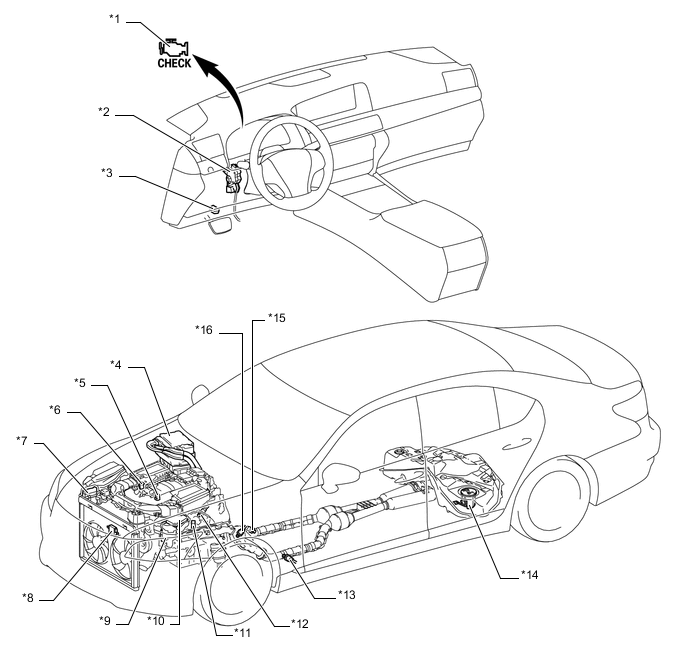 *1
CHECK
*2
*3
*16
*15
*4
*5
*6
*7
*8
*9
*10
*11
*12
*13
*14