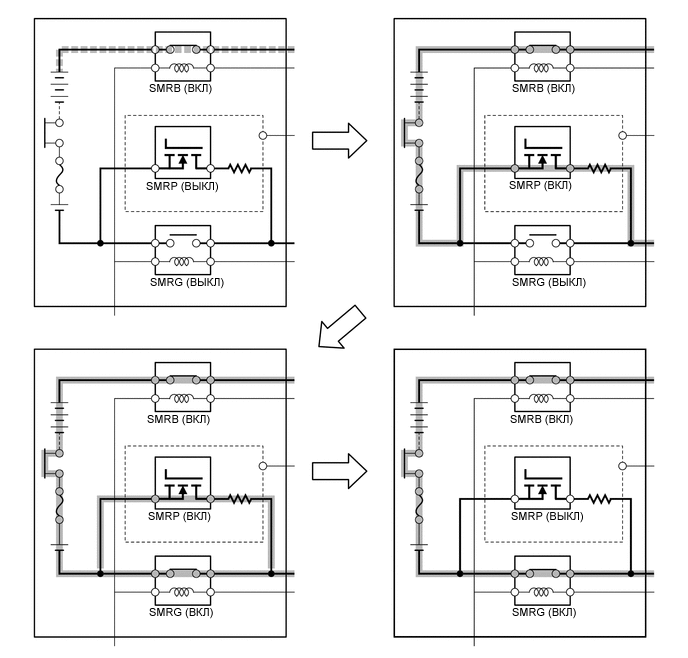 SMRB (ВКЛ)
SMRP (ВЫКЛ)
SMRG (ВЫКЛ)

SMRB (ВКЛ)
SMRP (ВКЛ)
SMRG (ВЫКЛ)

SMRB (ВКЛ)
SMRP (ВКЛ)
SMRG (ВКЛ)

SMRB (ВКЛ)
SMRP (ВЫКЛ)
SMRG (ВКЛ)