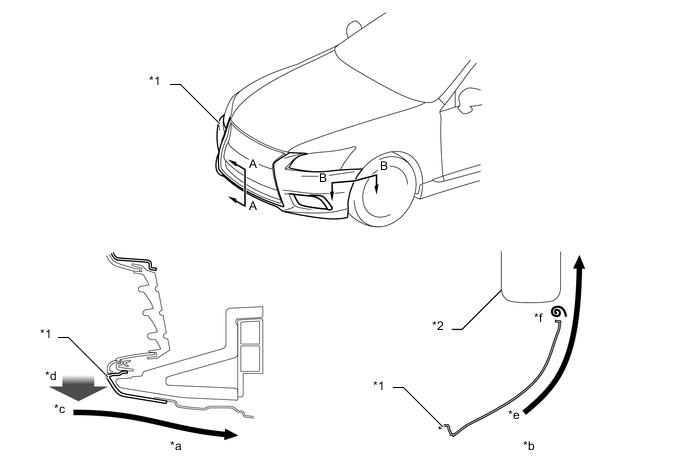 *1

A

A

B

B

*1

*d

*c

*a

*2

*f

*1

*e

*b