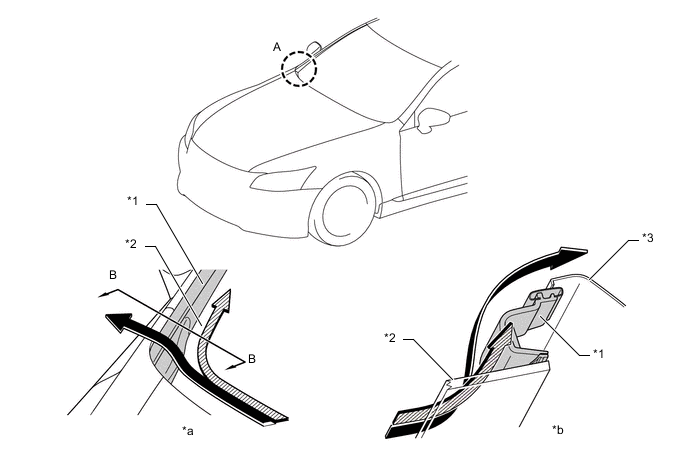 A

*1

*2

B

B

*a

*3

*2

*1

*b