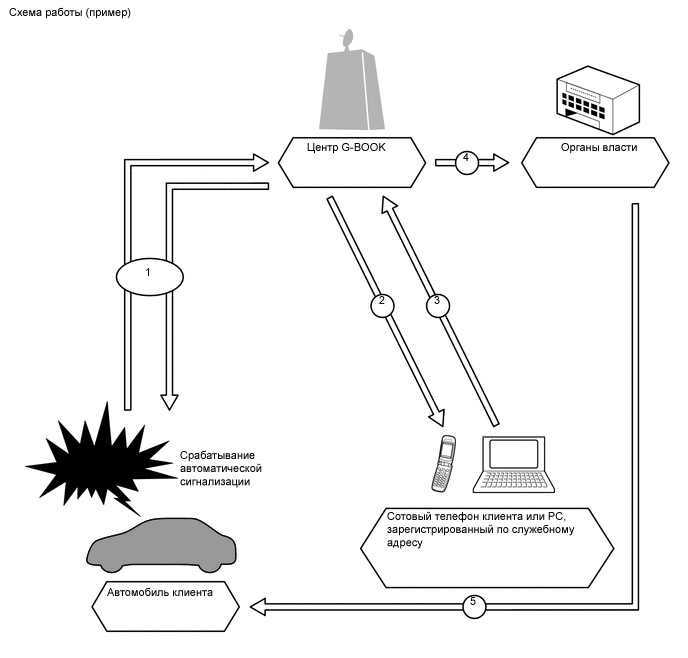 Схема работы (пример)

Центр G-BOOK

4

Органы власти

1

2

3

Срабатывание автоматической сигнализации

Сотовый телефон клиента или PC, зарегистрированный по служебному адресу

Автомобиль клиента

5