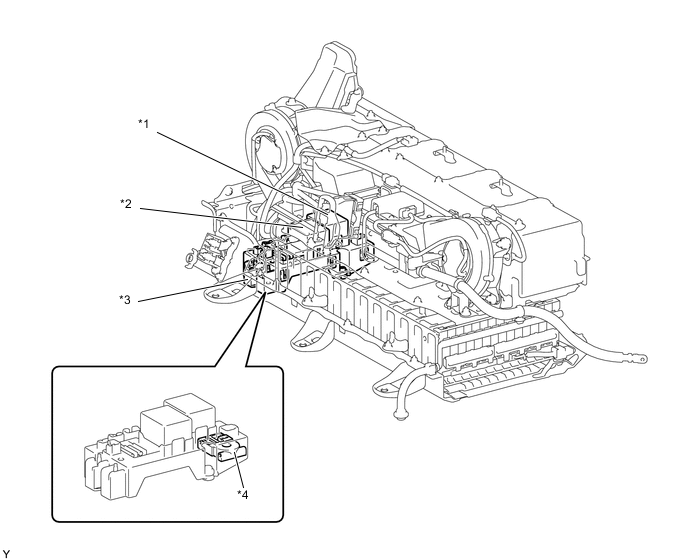 *1
*2
*3
*4
Y