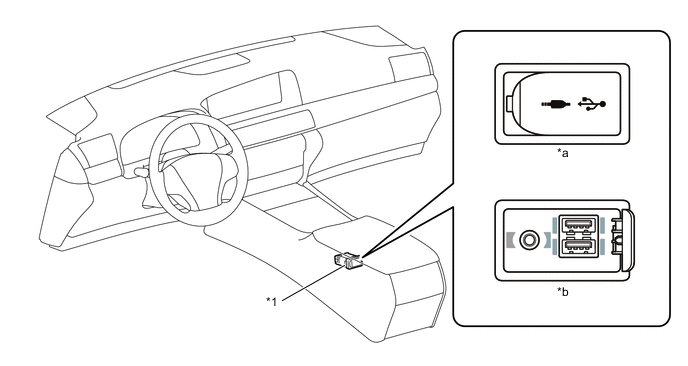 *a

*b

*1