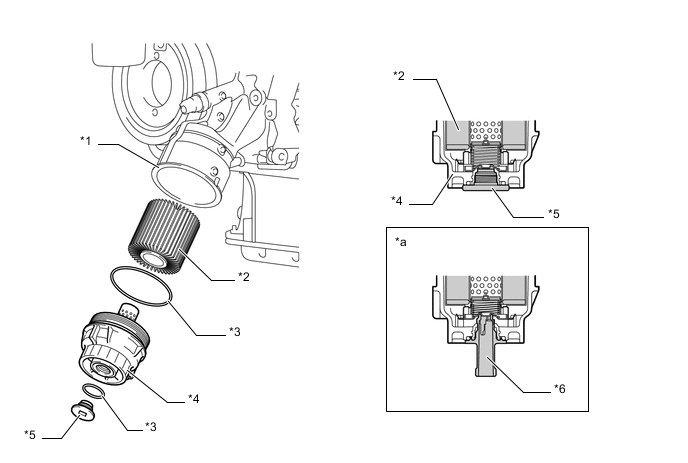 *1
*2
*3
*4
*3
*5
*2
*4
*5
*a
*6