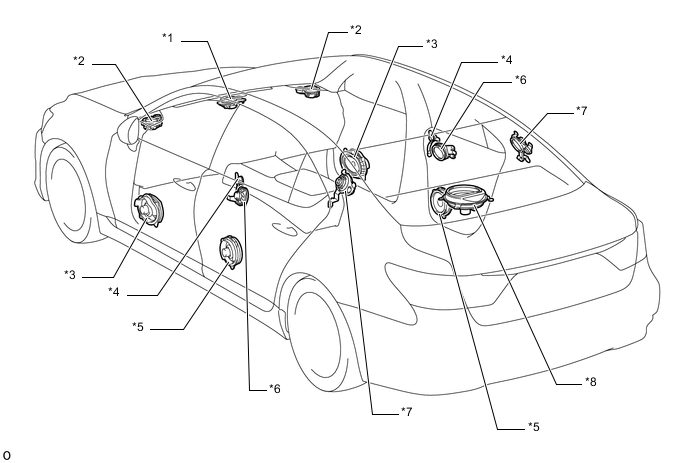 *1
*2
*2
*3
*4
*6
*7
*3
*4
*5
*6
*7
*8
*5
o