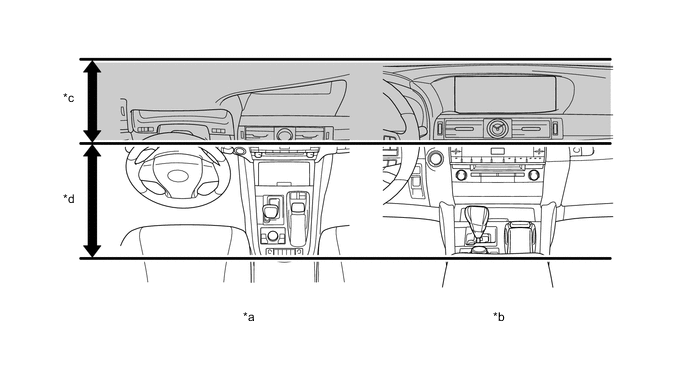 *c

*d

*a

*b