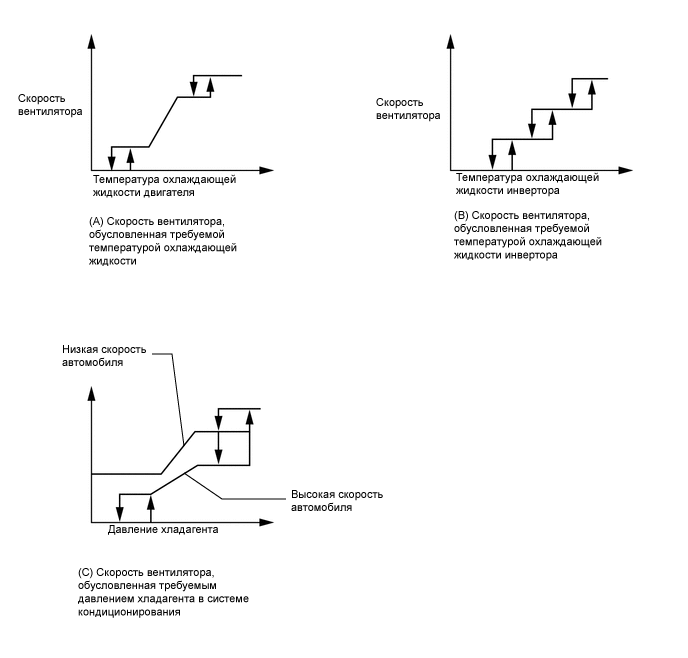 Скорость вентилятора

Температура охлаждающей жидкости двигателя

(A) Скорость вентилятора, обусловленная требуемой температурой охлаждающей жидкости

Скорость вентилятора

Температура охлаждающей жидкости инвертора

(B) Скорость вентилятора, обусловленная требуемой температурой охлаждающей жидкости инвертора

Низкая скорость автомобиля

Высокая скорость автомобиля

Давление хладагента

(C) Скорость вентилятора, обусловленная требуемым давлением хладагента в системе кондиционирования