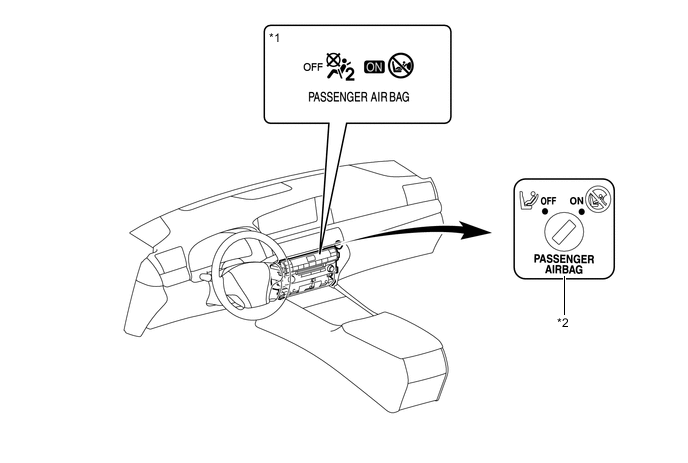 *1

OFF 2 ON

PASSENGER AIR BAG

OFF ON

PASSENGER AIRBAG

*2