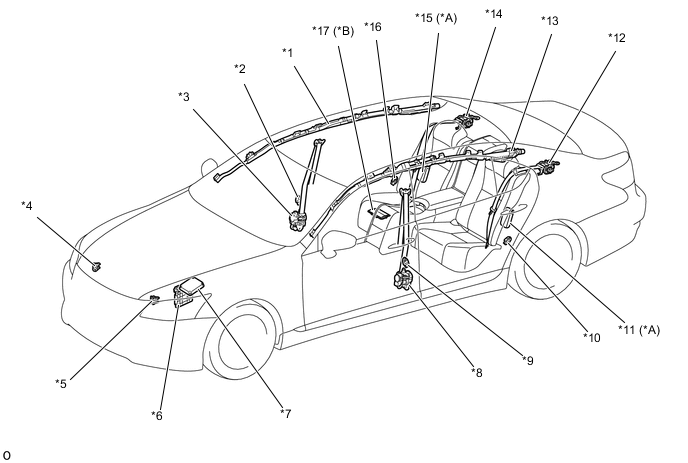 *17 (*B)
*16
*15 (*A)
*14
*13
*12
*1
*2
*3
*4
*5
*6
*7
*8
*9
*10
*11 (*A)
o