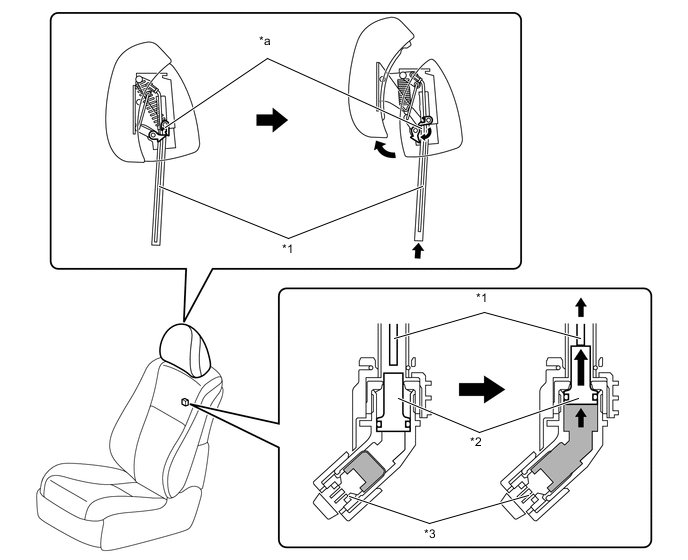 *a

*1

*1

*2

*3