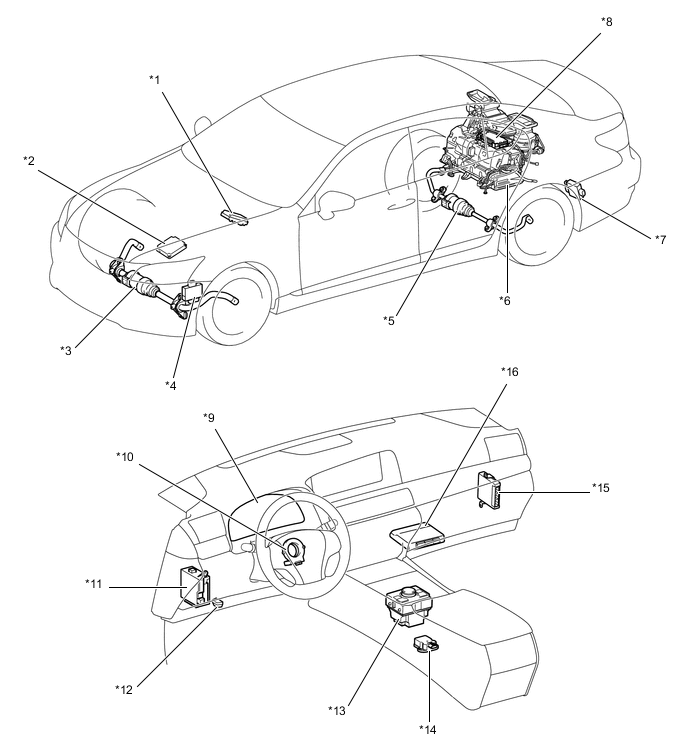 *8
*1
*2
*7
*6
*5
*3
*4
*16
*9
*10
*15
*11
*12
*13
*14