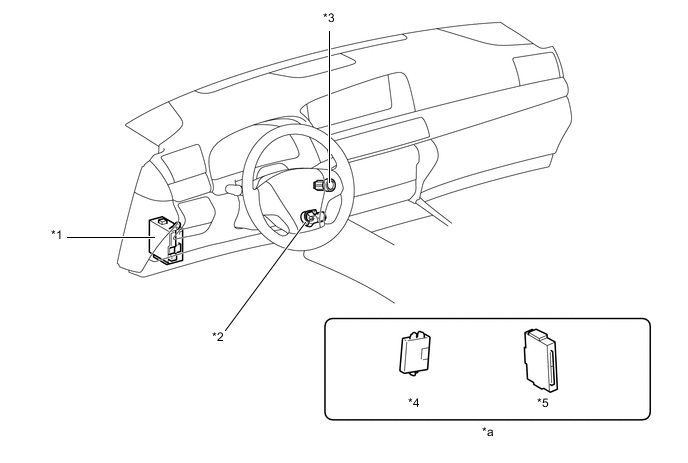 *3

*1

*2

*4

*5

*a