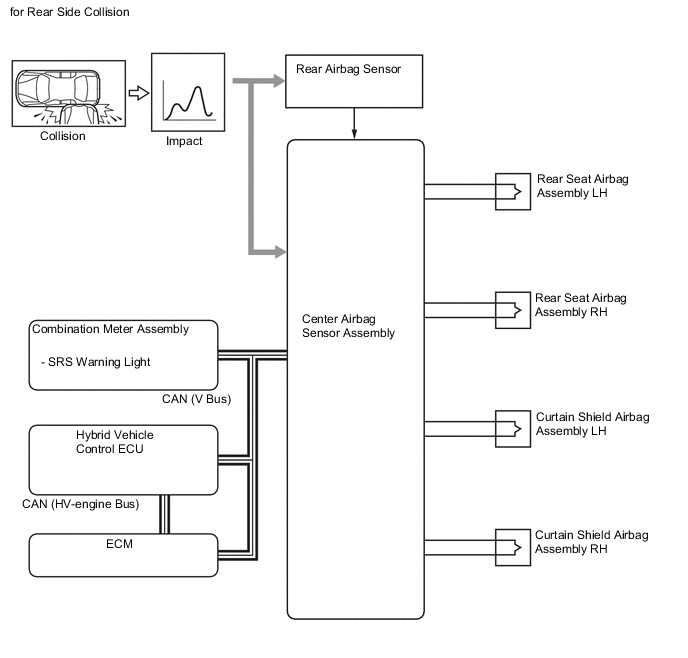 for Rear Side Collision

Collision

Impact

Rear Airbag Sensor

Center Airbag Sensor Assembly

Rear Seat Airbag Assembly LH

Rear Seat Airbag Assembly RH

Curtain Shield Airbag Assembly LH

Curtain Shield Airbag Assembly RH

Combination Meter Assembly

- SRS Warning Light

CAN (V Bus)

Hybrid Vehicle Control ECU

CAN (HV-engine Bus)

ECM