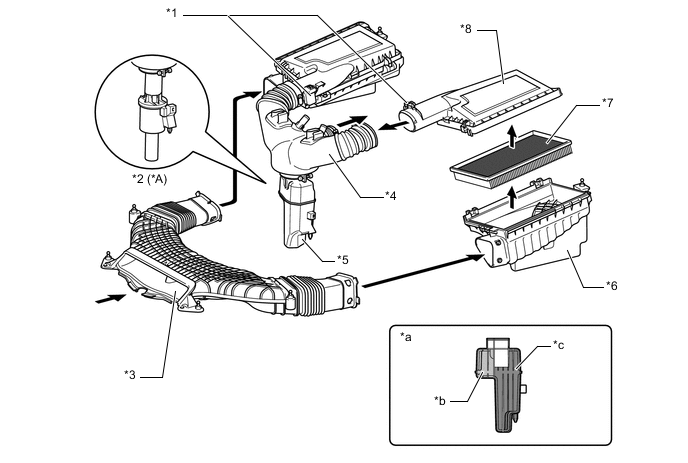 *1
*8
*7
*2 (*A)
*4
*5
*6
*3
*a
*c
*b